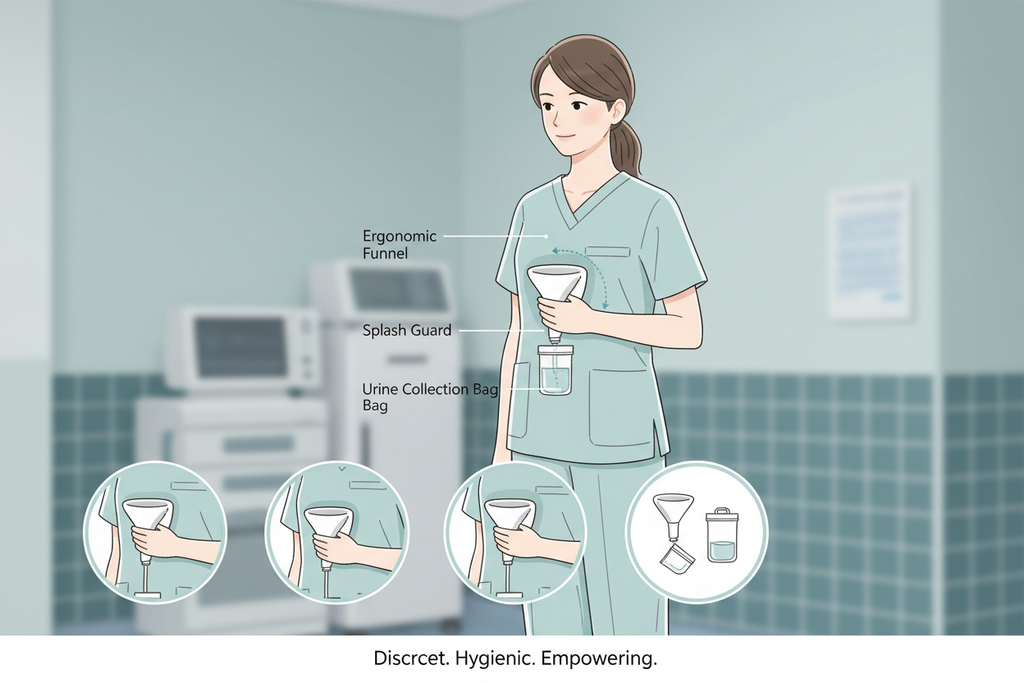 Ergonomic Funnel

Splash Guard

Urine Collection Bag Bag

Discrcet. Hygienic. Empowering.